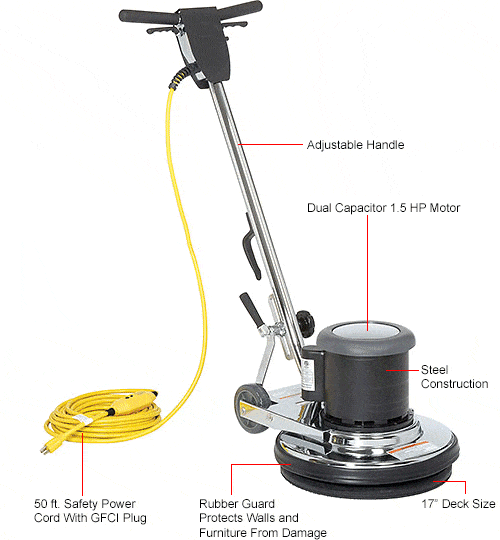 Adjustable Handle

Dual Capacitor 1.5 HP Motor

Steel Construction

50 ft. Safety Power Cord With GFCI Plug

Rubber Guard Protects Walls and Furniture From Damage

17" Deck Size