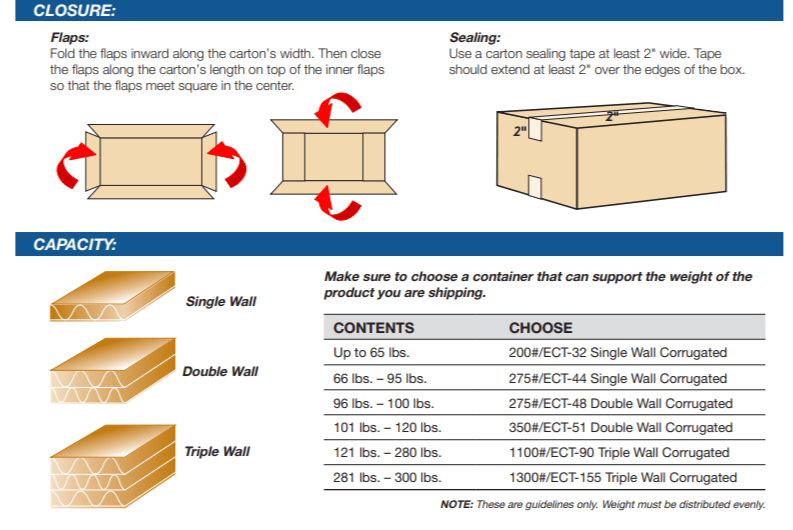 CLOSURE:

Flaps:
Fold the flaps inward along the carton's width. Then close the flaps along the carton's length on top of the inner flaps so that the flaps meet square in the center.

Sealing:
Use a carton sealing tape at least 2" wide. Tape should extend at least 2" over the edges of the box.

2"
2"

CAPACITY:

Single Wall

Double Wall

Triple Wall

Make sure to choose a container that can support the weight of the product you are shipping.

| CONTENTS | CHOOSE |
|---|---|
| Up to 65 lbs. | 200#/ECT-32 Single Wall Corrugated |
| 66 lbs. – 95 lbs. | 275#/ECT-44 Single Wall Corrugated |
| 96 lbs. – 100 lbs. | 275#/ECT-48 Double Wall Corrugated |
| 101 lbs. – 120 lbs. | 350#/ECT-51 Double Wall Corrugated |
| 121 lbs. – 280 lbs. | 1100#/ECT-90 Triple Wall Corrugated |
| 281 lbs. – 300 lbs. | 1300#/ECT-155 Triple Wall Corrugated |

NOTE: These are guidelines only. Weight must be distributed evenly.