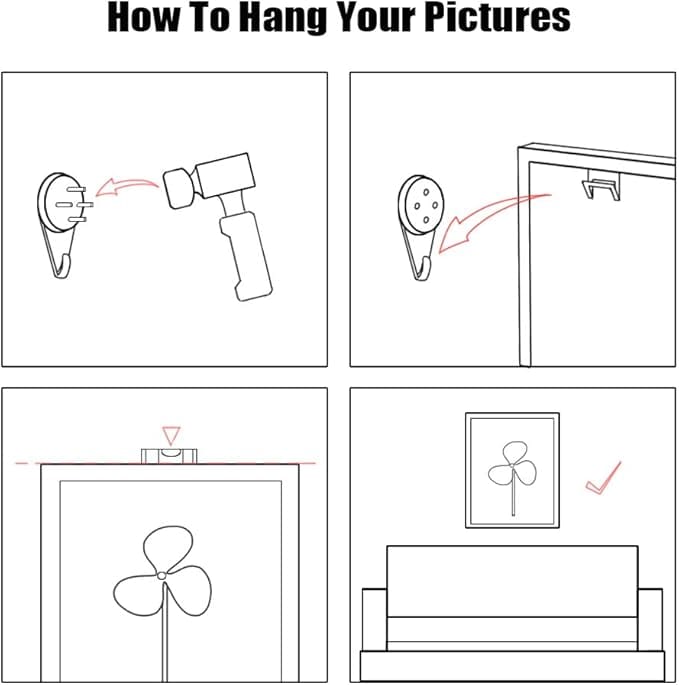 How To Hang Your Pictures