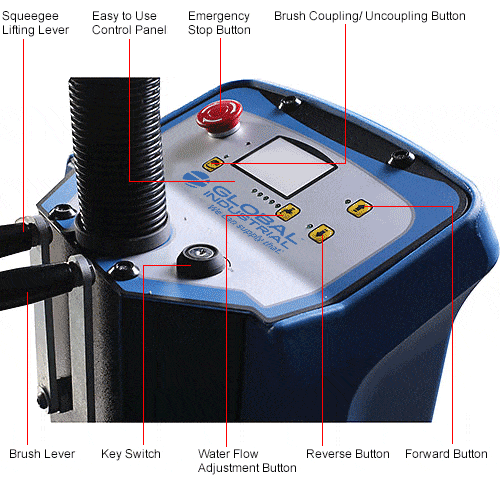 Squeegee Lifting Lever

Easy to Use Control Panel

Emergency Stop Button

Brush Coupling/ Uncoupling Button

GLOBAL INDUSTRIAL
We can supply that.

Brush Lever

Key Switch

Water Flow Adjustment Button

Reverse Button

Forward Button