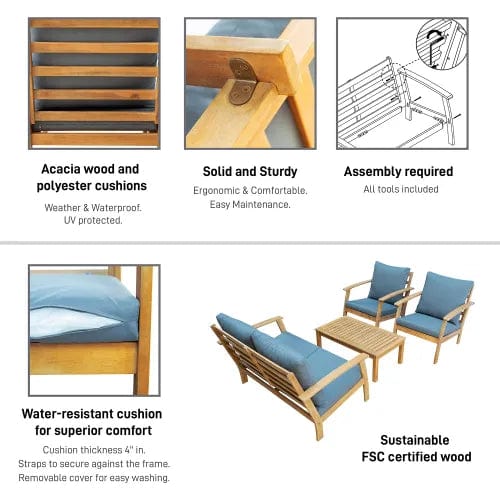 Acacia wood and polyester cushions

Weather & Waterproof. UV protected.

Solid and Sturdy

Ergonomic & Comfortable. Easy Maintenance.

Assembly required

All tools included

Water-resistant cushion for superior comfort

Cushion thickness 4" in. Straps to secure against the frame. Removable cover for easy washing.

Sustainable FSC certified wood