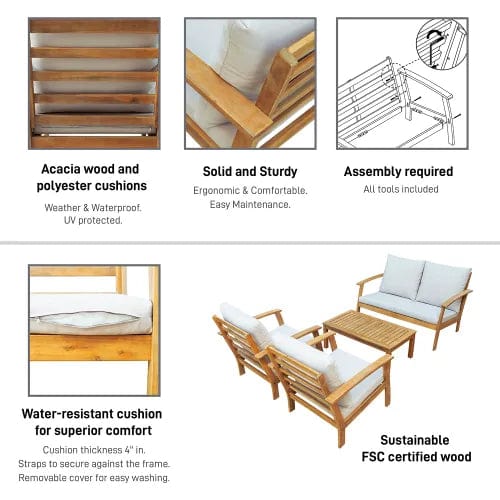 Acacia wood and polyester cushions

Weather & Waterproof. UV protected.

Solid and Sturdy

Ergonomic & Comfortable. Easy Maintenance.

Assembly required

All tools included

Water-resistant cushion for superior comfort

Cushion thickness 4" in. Straps to secure against the frame. Removable cover for easy washing.

Sustainable FSC certified wood