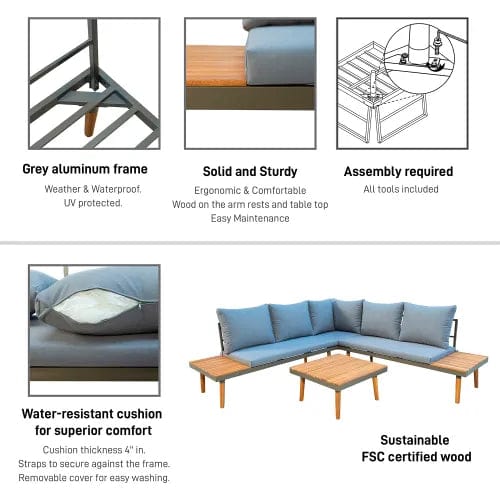 Grey aluminum frame
Weather & Waterproof,
UV protected.

Solid and Sturdy
Ergonomic & Comfortable
Wood on the arm rests and table top
Easy Maintenance

Assembly required
All tools included

Water-resistant cushion for superior comfort
Cushion thickness 4" in.
Straps to secure against the frame.
Removable cover for easy washing.

Sustainable
FSC certified wood