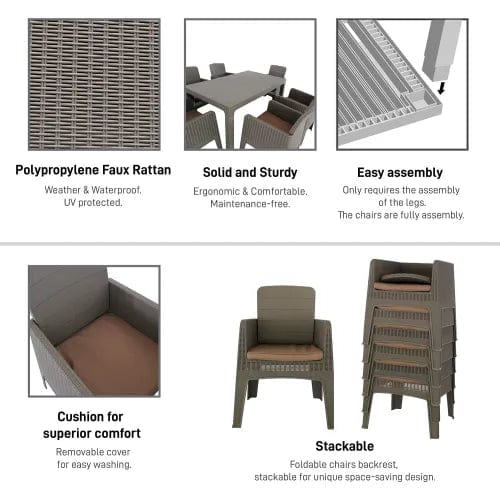 Polypropylene Faux Rattan

Weather & Waterproof.
UV protected.

Solid and Sturdy

Ergonomic & Comfortable.
Maintenance-free.

Easy assembly

Only requires the assembly of the legs.
The chairs are fully assembly.

Cushion for superior comfort

Removable cover for easy washing.

Stackable

Foldable chairs backrest, stackable for unique space-saving design.