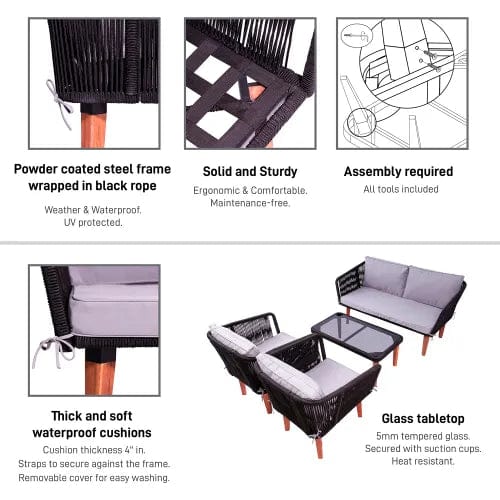 Powder coated steel frame wrapped in black rope

Weather & Waterproof.
UV protected.

Solid and Sturdy

Ergonomic & Comfortable.
Maintenance-free.

Assembly required

All tools included

Thick and soft waterproof cushions

Cushion thickness 4" in.
Straps to secure against the frame.
Removable cover for easy washing.

Glass tabletop

5mm tempered glass.
Secured with suction cups.
Heat resistant.