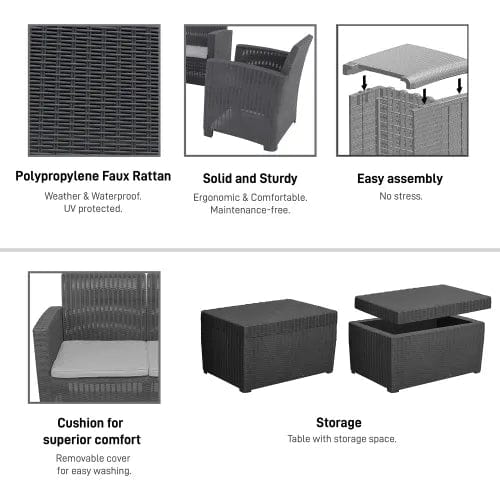 Polypropylene Faux Rattan
Weather & Waterproof.
UV protected.

Solid and Sturdy
Ergonomic & Comfortable.
Maintenance-free.

Easy assembly
No stress.

Cushion for superior comfort
Removable cover for easy washing.

Storage
Table with storage space.