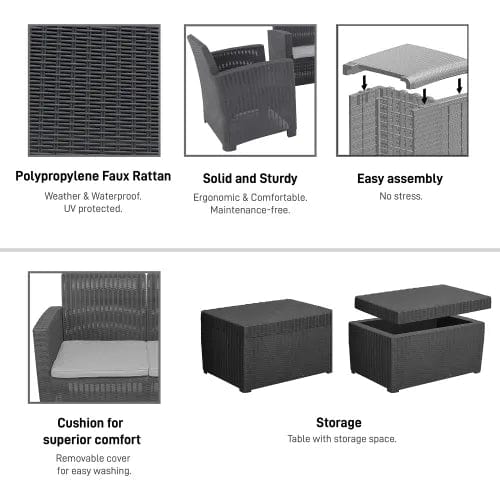 Polypropylene Faux Rattan

Weather & Waterproof. UV protected.

Solid and Sturdy

Ergonomic & Comfortable. Maintenance-free.

Easy assembly

No stress.

Cushion for superior comfort

Removable cover for easy washing.

Storage

Table with storage space.