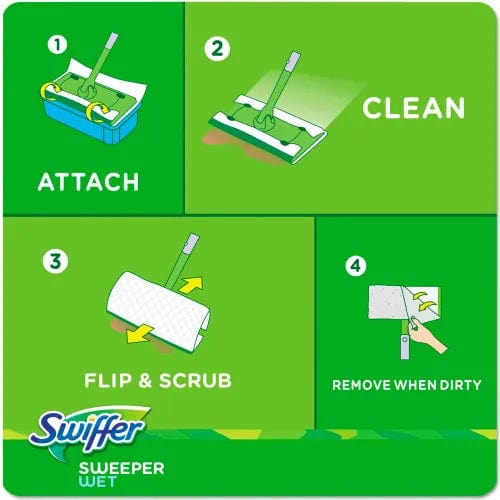 1
ATTACH

2
CLEAN

3
FLIP & SCRUB

4
REMOVE WHEN DIRTY

Swiffer
SWEEPER
WET